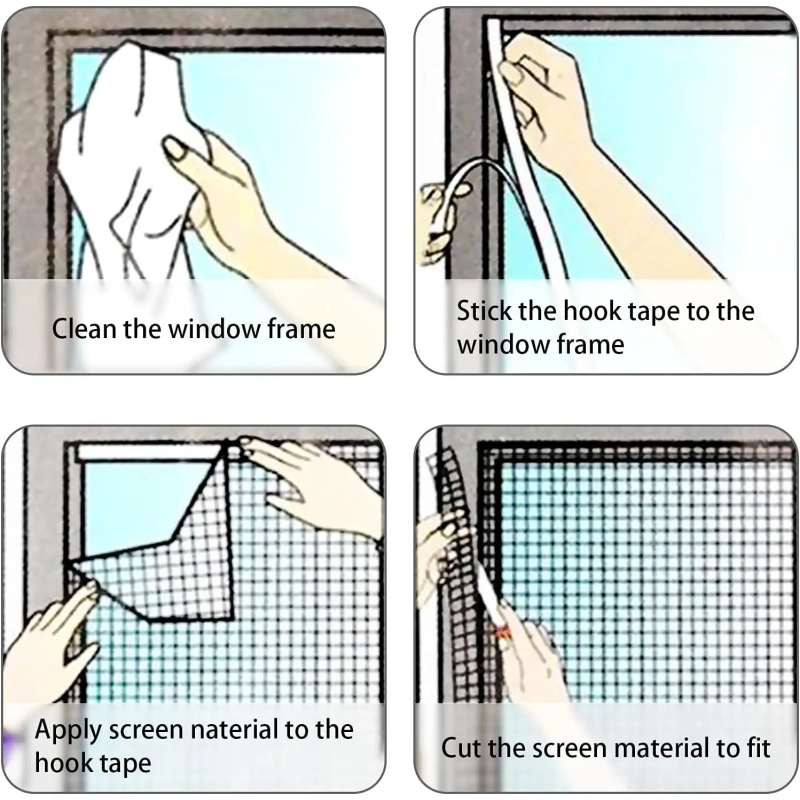 Clean the window frame

Stick the hook tape to the window frame

Apply screen naterial to the hook tape

Cut the screen material to fit