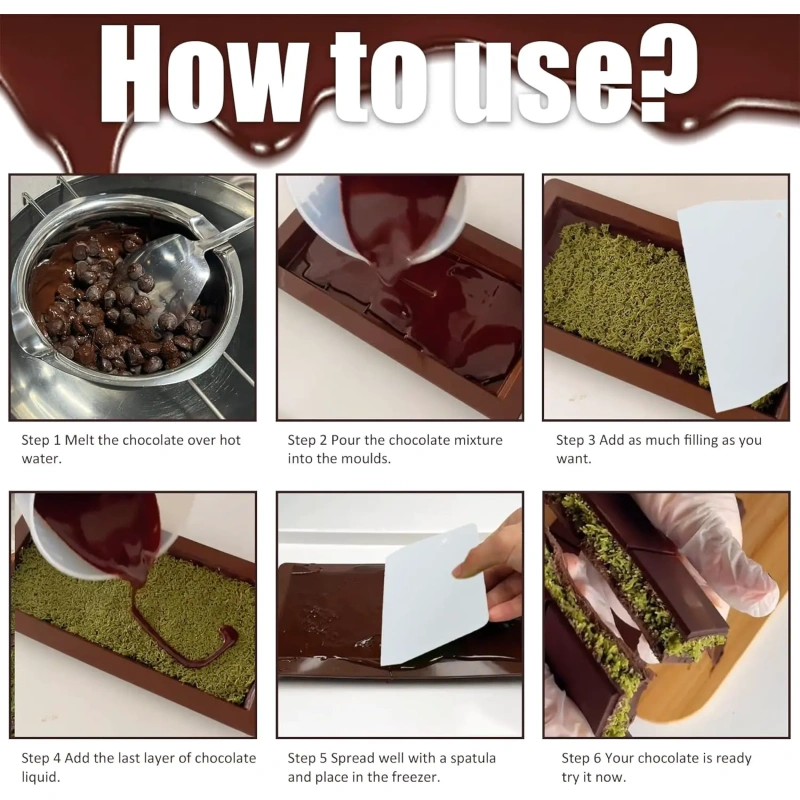 How to use?

Step 1 Melt the chocolate over hot water.

Step 2 Pour the chocolate mixture into the moulds.

Step 3 Add as much filling as you want.

Step 4 Add the last layer of chocolate liquid.

Step 5 Spread well with a spatula and place in the freezer.

Step 6 Your chocolate is ready try it now.