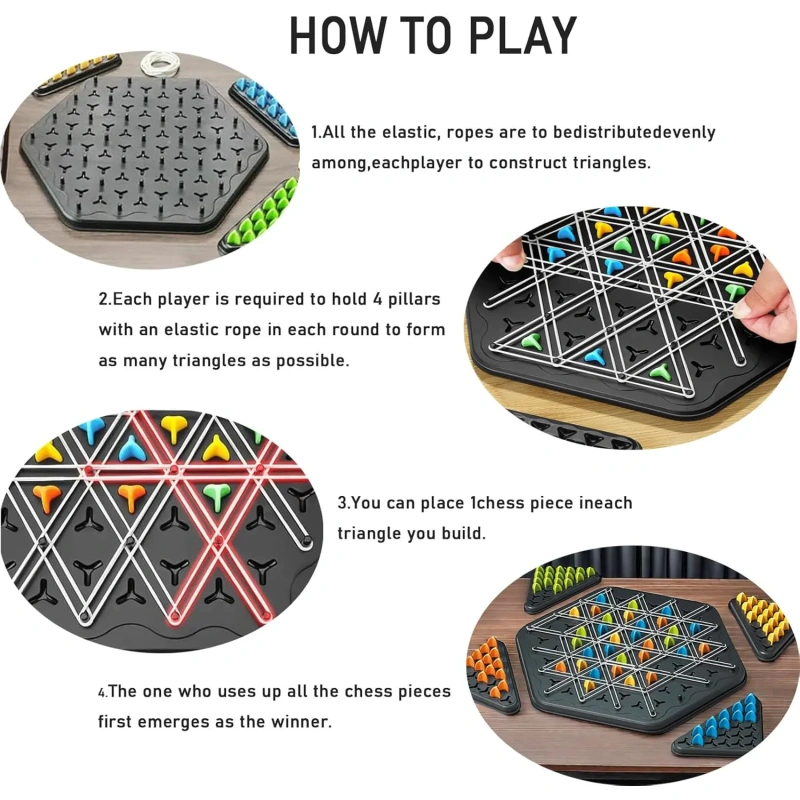 HOW TO PLAY

1.All the elastic, ropes are to bedistributedevenly among,eachplayer to construct triangles.

2.Each player is required to hold 4 pillars with an elastic rope in each round to form as many triangles as possible.

3.You can place 1chess piece ineach triangle you build.

4.The one who uses up all the chess pieces first emerges as the winner.