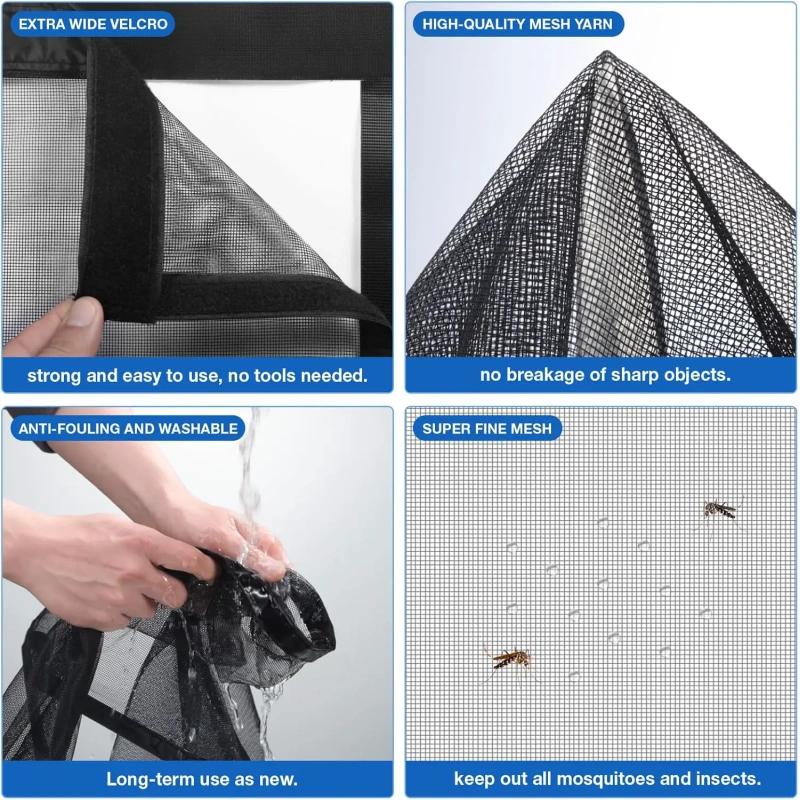 EXTRA WIDE VELCRO

strong and easy to use, no tools needed.

HIGH-QUALITY MESH YARN

no breakage of sharp objects.

ANTI-FOULING AND WASHABLE

Long-term use as new.

SUPER FINE MESH

keep out all mosquitoes and insects.