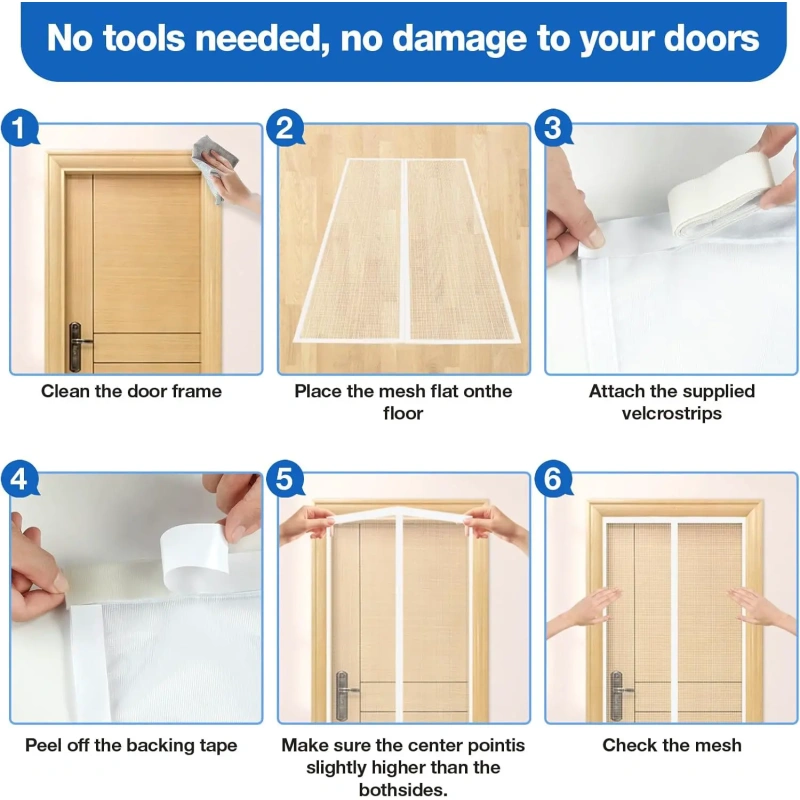 No tools needed, no damage to your doors

1

Clean the door frame

2

Place the mesh flat onthe floor

3

Attach the supplied velcrostrips

4

Peel off the backing tape

5

Make sure the center pointis slightly higher than the bothsides.

6

Check the mesh