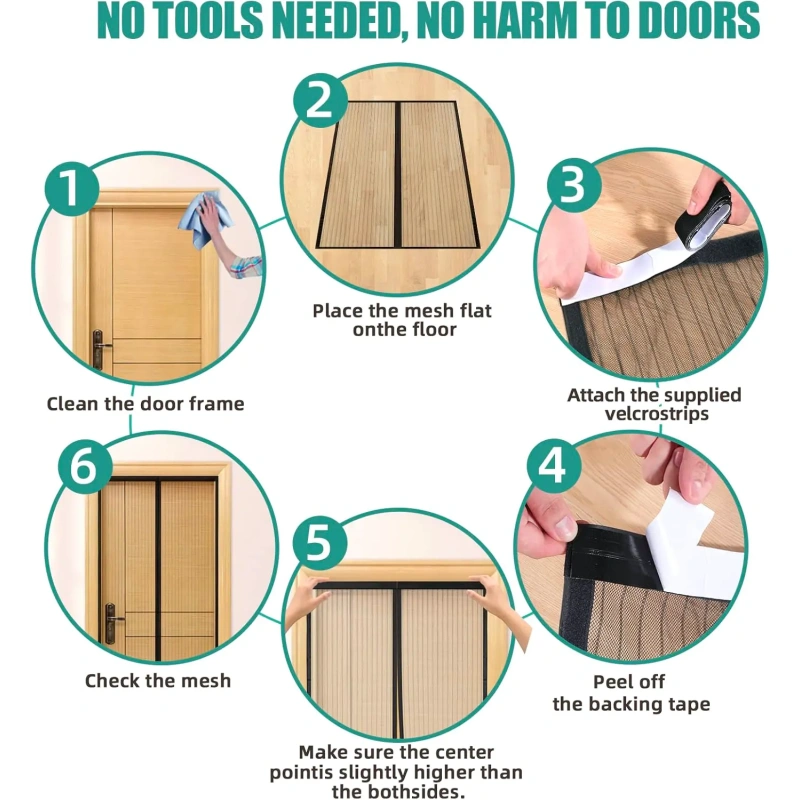 NO TOOLS NEEDED, NO HARM TO DOORS

1
Clean the door frame

2
Place the mesh flat onthe floor

3
Attach the supplied velcrostrips

4
Peel off the backing tape

5
Make sure the center pointis slightly higher than the bothsides.

6
Check the mesh