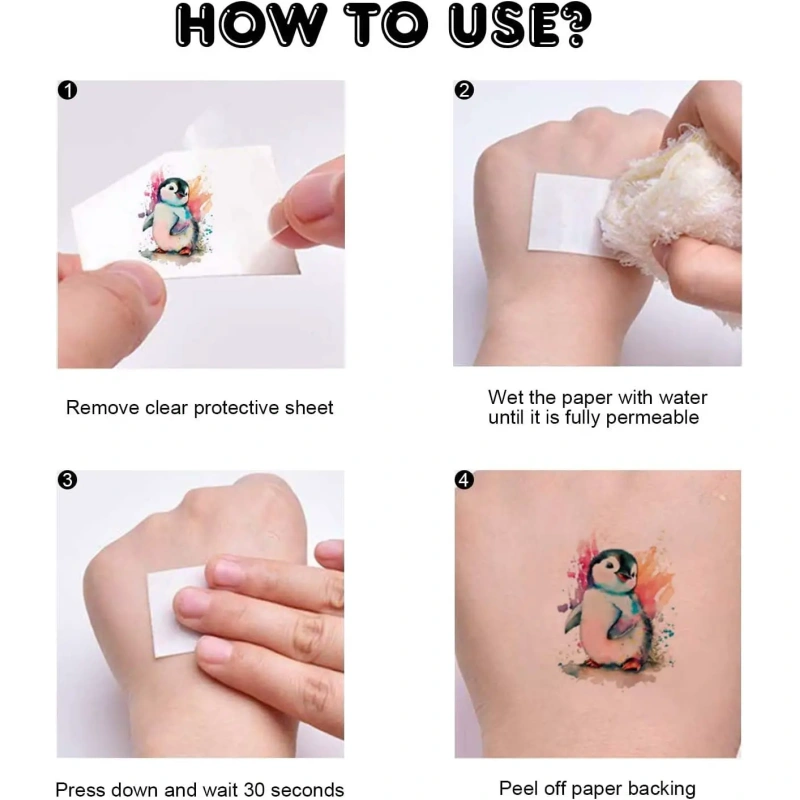 HOW TO USE?

1

Remove clear protective sheet

2

Wet the paper with water until it is fully permeable

3

Press down and wait 30 seconds

4

Peel off paper backing