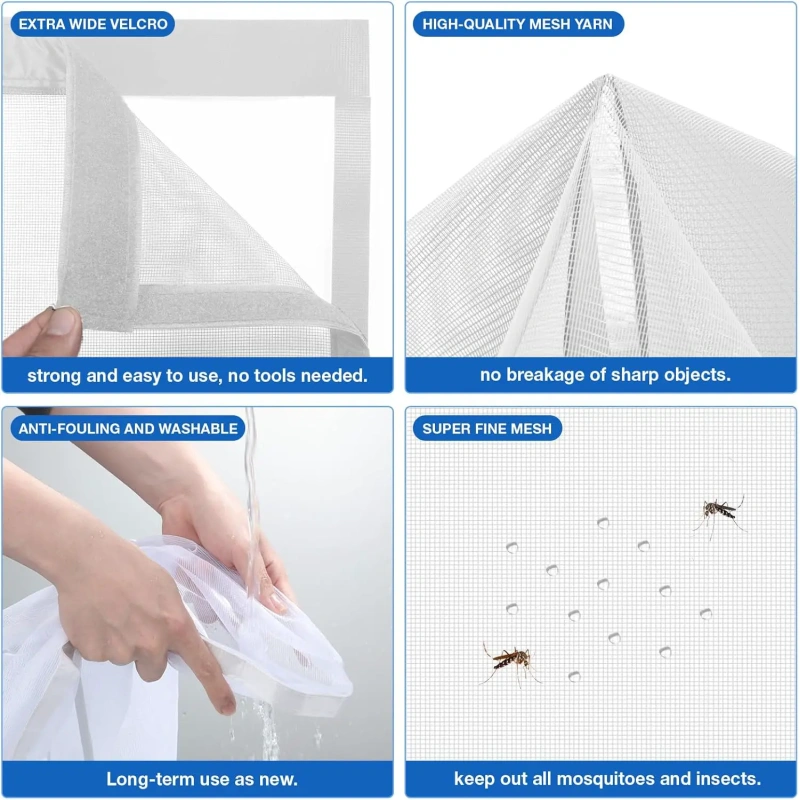 EXTRA WIDE VELCRO

strong and easy to use, no tools needed.

HIGH-QUALITY MESH YARN

no breakage of sharp objects.

ANTI-FOULING AND WASHABLE

Long-term use as new.

SUPER FINE MESH

keep out all mosquitoes and insects.