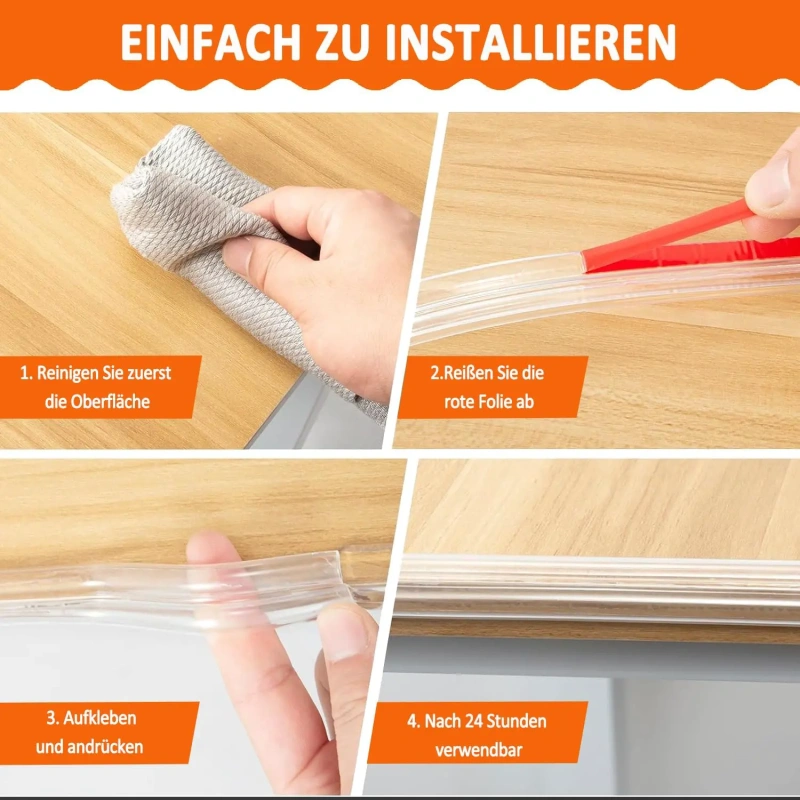 EINFACH ZU INSTALLIEREN

1. Reinigen Sie zuerst die Oberfläche

2.Reißen Sie die rote Folie ab

3. Aufkleben und andrücken

4. Nach 24 Stunden verwendbar