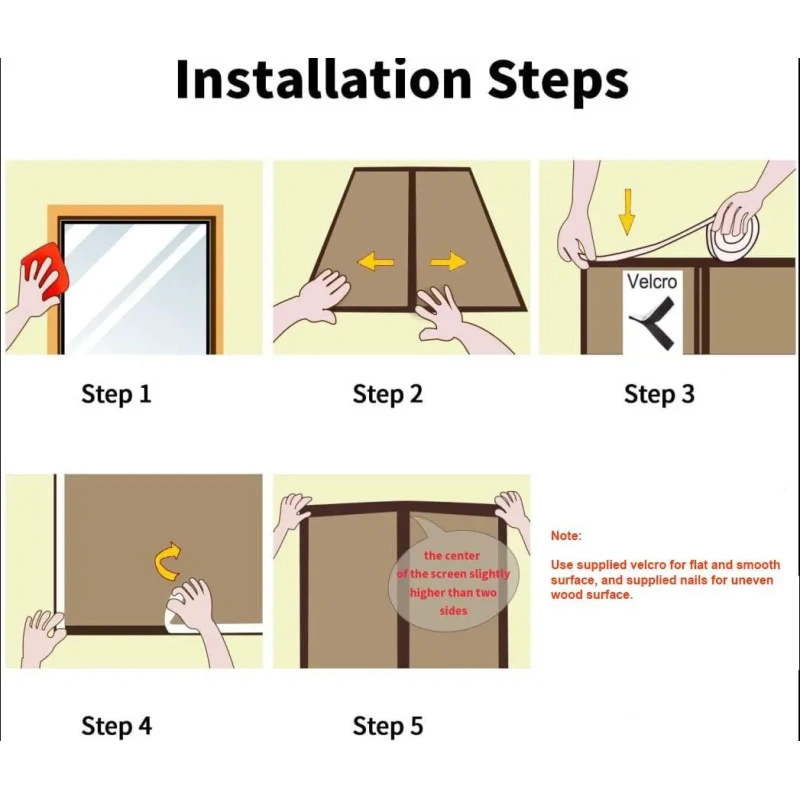 Installation Steps

Step 1

Step 2

Velcro

Step 3

Step 4

the center of the screen slightly higher than two sides

Step 5

Note:

Use supplied velcro for flat and smooth surface, and supplied nails for uneven wood surface.