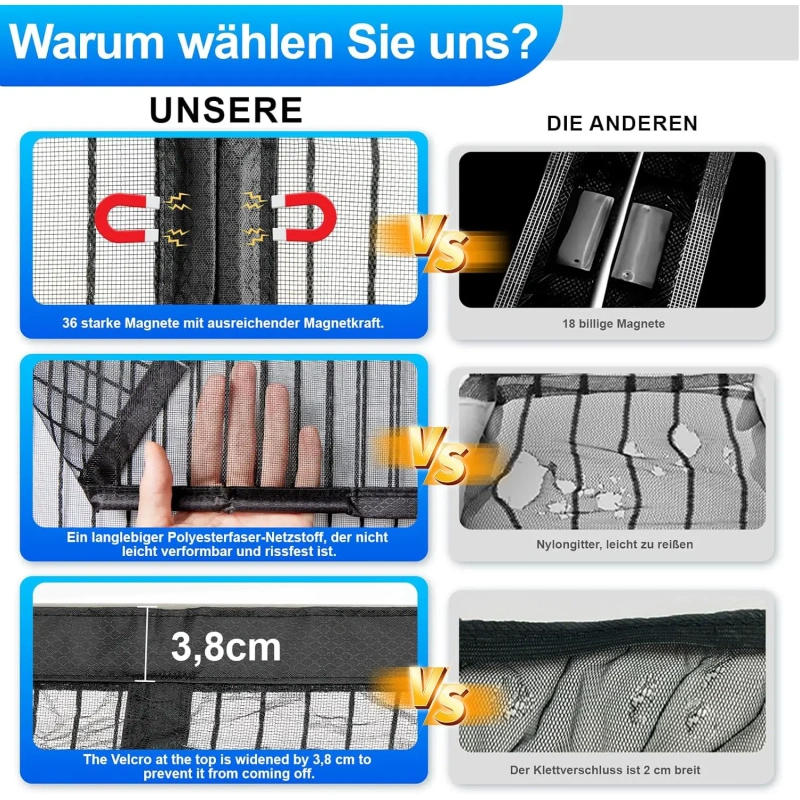 Warum wählen Sie uns?

UNSERE

DIE ANDEREN

VS

36 starke Magnete mit ausreichender Magnetkraft.

18 billige Magnete

VS

Ein langlebiger Polyesterfaser-Netzstoff, der nicht leicht verformbar und rissfest ist.

Nylongitter, leicht zu reißen

3,8cm

VS

The Velcro at the top is widened by 3,8 cm to prevent it from coming off.

Der Klettverschluss ist 2 cm breit