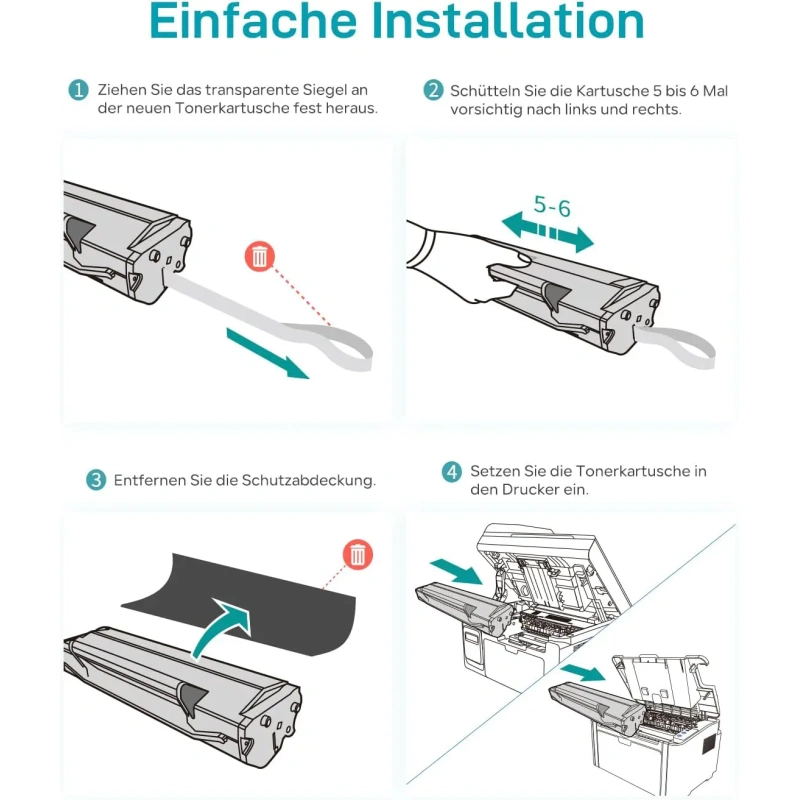 Einfache Installation

1 Ziehen Sie das transparente Siegel an der neuen Tonerkartusche fest heraus.

2 Schütteln Sie die Kartusche 5 bis 6 Mal vorsichtig nach links und rechts.

5-6

3 Entfernen Sie die Schutzabdeckung.

4 Setzen Sie die Tonerkartusche in den Drucker ein.