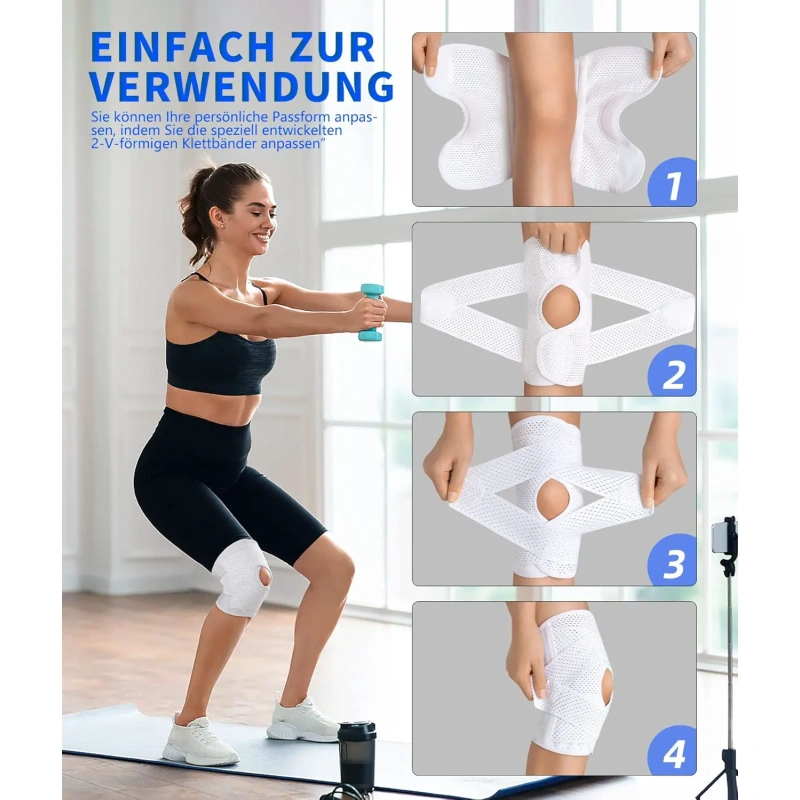 EINFACH ZUR VERWENDUNG

Sie können Ihre persönliche Passform anpassen, indem Sie die speziell entwickelten 2-V-förmigen Klettbänder anpassen"

1

2

3

4