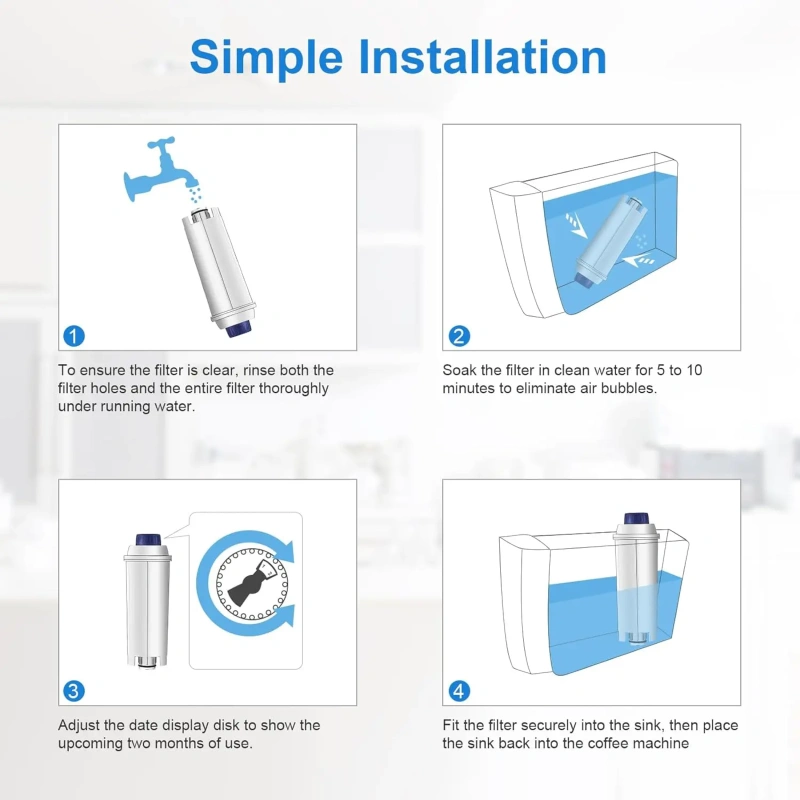 Simple Installation

1

To ensure the filter is clear, rinse both the filter holes and the entire filter thoroughly under running water.

2

Soak the filter in clean water for 5 to 10 minutes to eliminate air bubbles.

3

Adjust the date display disk to show the upcoming two months of use.

4

Fit the filter securely into the sink, then place the sink back into the coffee machine