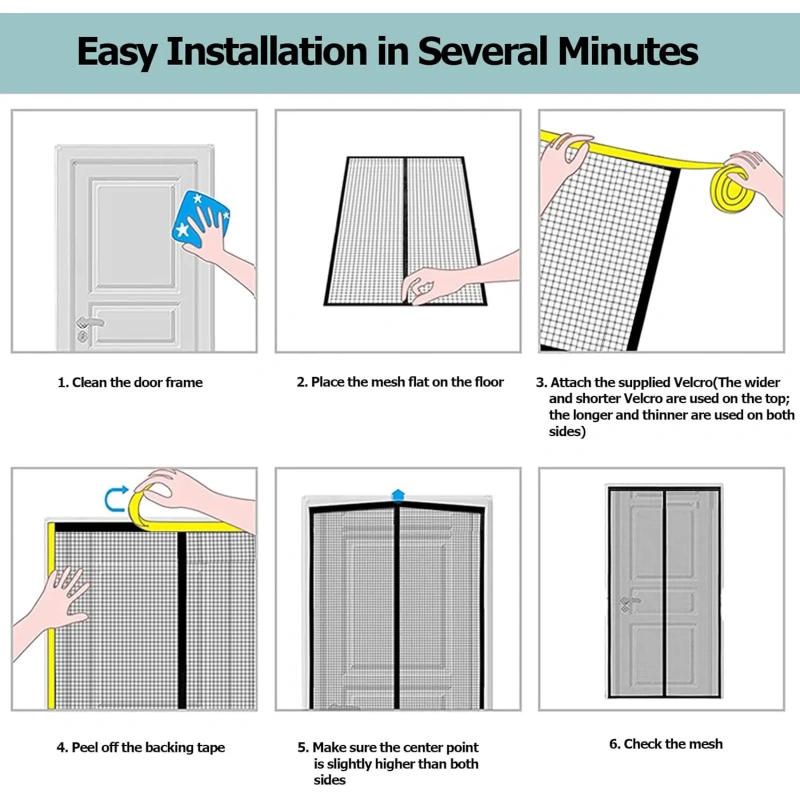 Easy Installation in Several Minutes

1. Clean the door frame

2. Place the mesh flat on the floor

3. Attach the supplied Velcro(The wider and shorter Velcro are used on the top; the longer and thinner are used on both sides)

4. Peel off the backing tape

5. Make sure the center point is slightly higher than both sides

6. Check the mesh