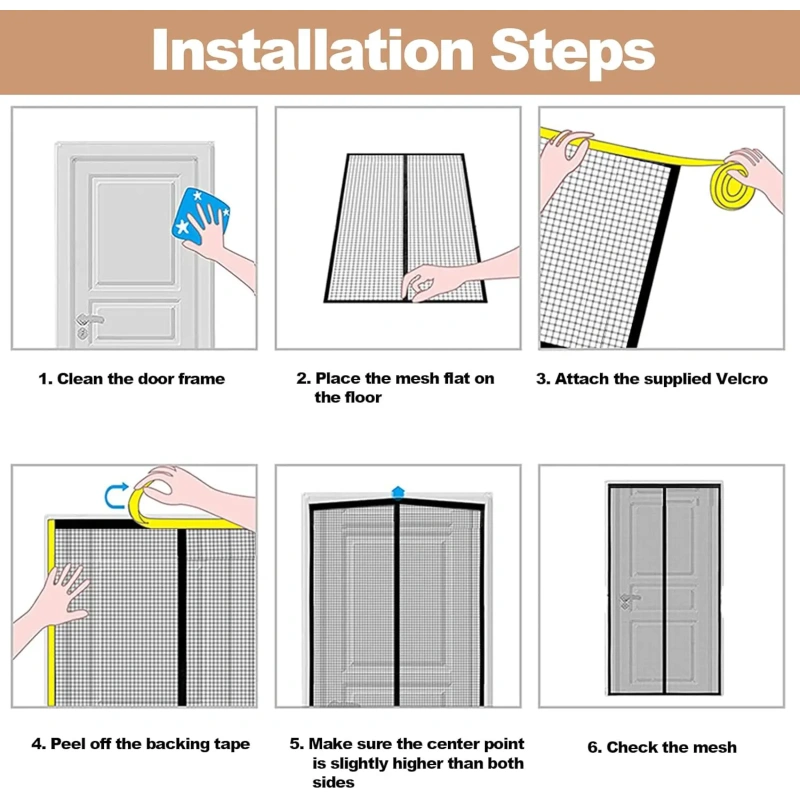 Installation Steps

1. Clean the door frame

2. Place the mesh flat on the floor

3. Attach the supplied Velcro

4. Peel off the backing tape

5. Make sure the center point is slightly higher than both sides

6. Check the mesh