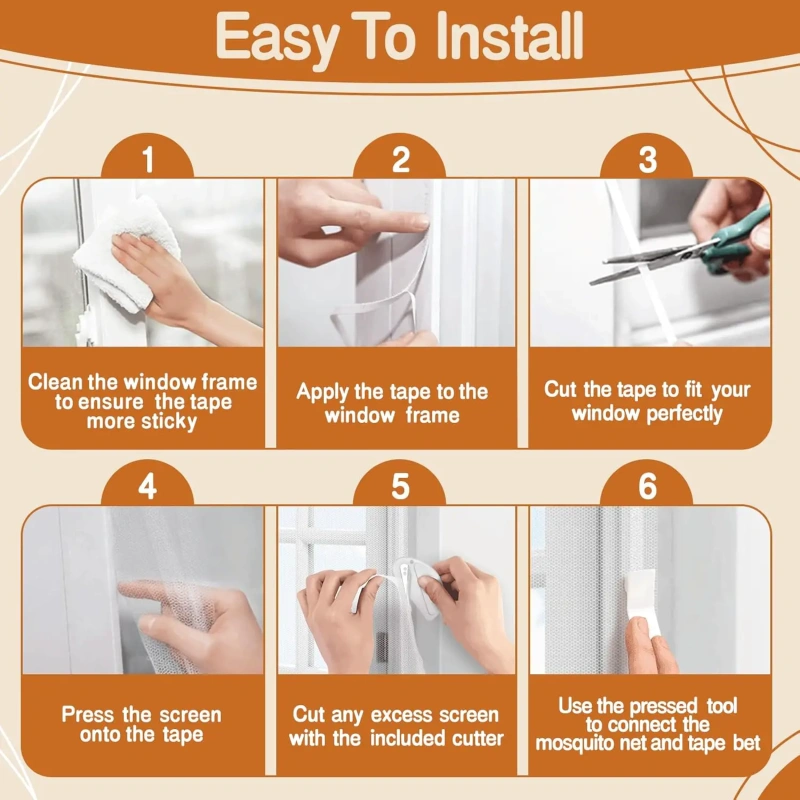 Easy To Install

1

Clean the window frame to ensure the tape more sticky

2

Apply the tape to the window frame

3

Cut the tape to fit your window perfectly

4

Press the screen onto the tape

5

Cut any excess screen with the included cutter

6

Use the pressed tool to connect the mosquito net and tape bet