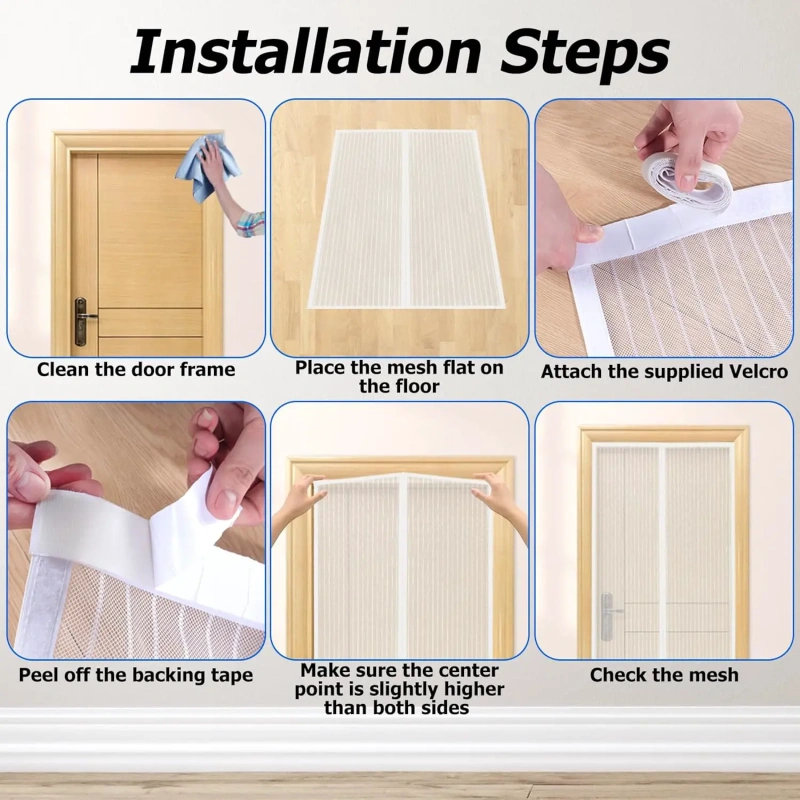 Installation Steps

Clean the door frame

Place the mesh flat on the floor

Attach the supplied Velcro

Peel off the backing tape

Make sure the center point is slightly higher than both sides

Check the mesh