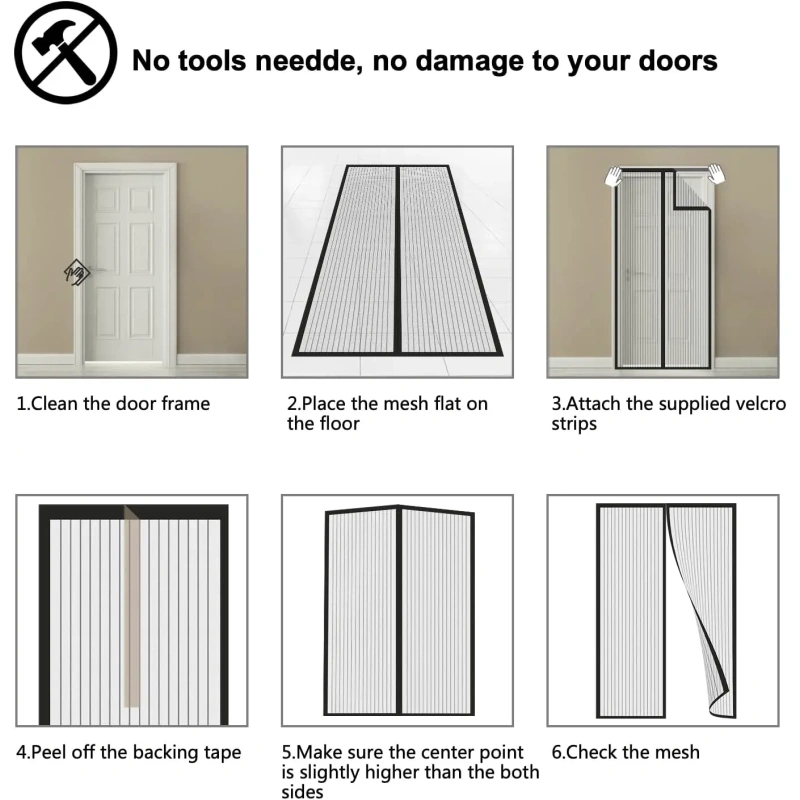 No tools needde, no damage to your doors

1.Clean the door frame

2.Place the mesh flat on the floor

3.Attach the supplied velcro strips

4.Peel off the backing tape

5.Make sure the center point is slightly higher than the both sides

6.Check the mesh