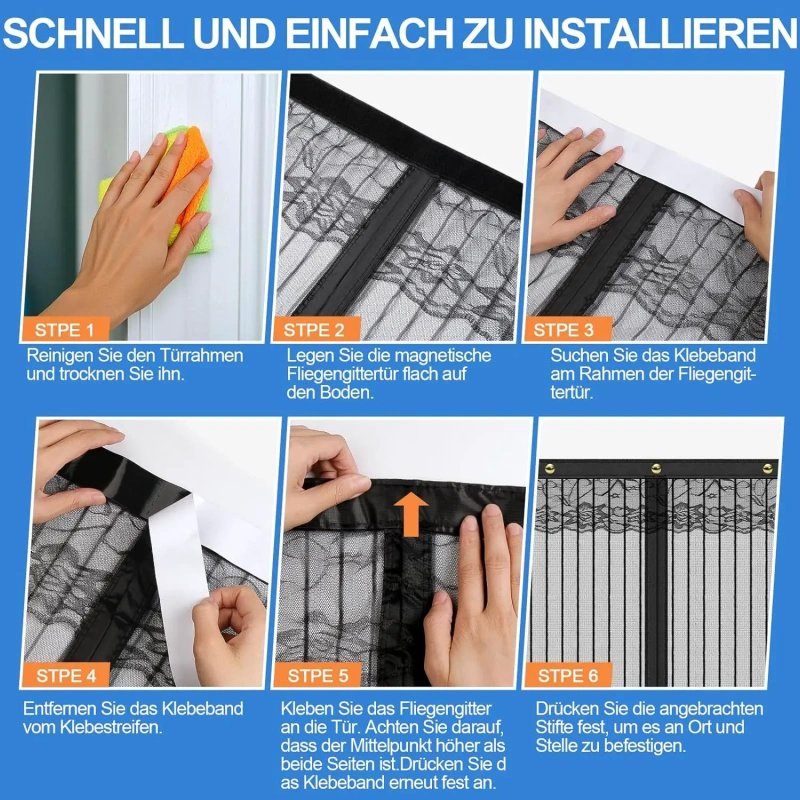 SCHNELL UND EINFACH ZU INSTALLIEREN

STPE 1
Reinigen Sie den Türrahmen und trocknen Sie ihn.

STPE 2
Legen Sie die magnetische Fliegengittertür flach auf den Boden.

STPE 3
Suchen Sie das Klebeband am Rahmen der Fliegengittertür.

STPE 4
Entfernen Sie das Klebeband vom Klebestreifen.

STPE 5
Kleben Sie das Fliegengitter an die Tür. Achten Sie darauf, dass der Mittelpunkt höher als beide Seiten ist.Drücken Sie d as Klebeband erneut fest an.

STPE 6
Drücken Sie die angebrachten Stifte fest, um es an Ort und Stelle zu befestigen.