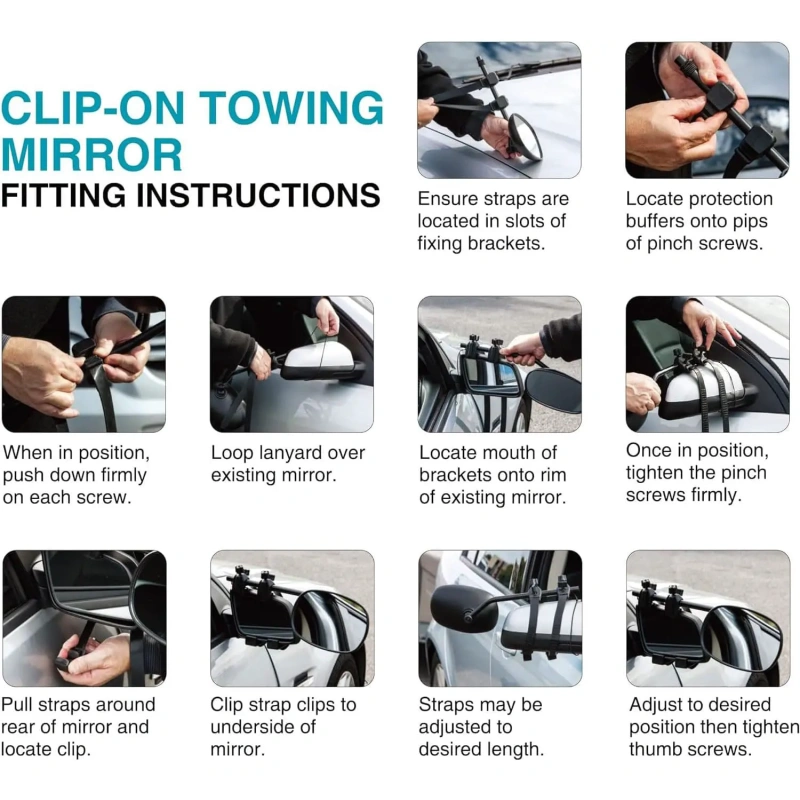 CLIP-ON TOWING MIRROR
FITTING INSTRUCTIONS

Ensure straps are located in slots of fixing brackets.

Locate protection buffers onto pips of pinch screws.

When in position, push down firmly on each screw.

Loop lanyard over existing mirror.

Locate mouth of brackets onto rim of existing mirror.

Once in position, tighten the pinch screws firmly.

Pull straps around rear of mirror and locate clip.

Clip strap clips to underside of mirror.

Straps may be adjusted to desired length.

Adjust to desired position then tighten thumb screws.