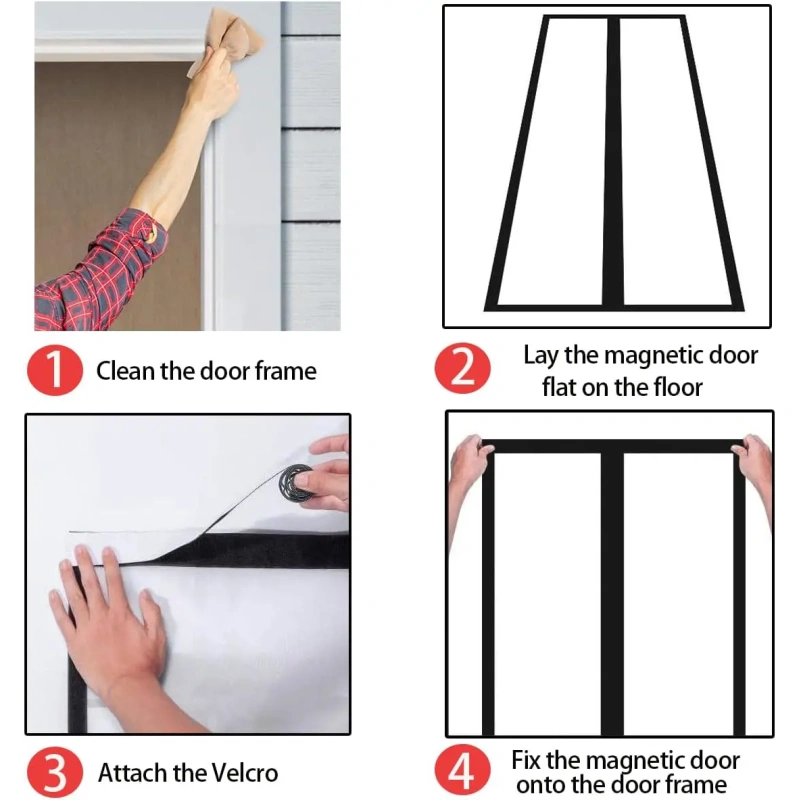 1 Clean the door frame

2 Lay the magnetic door flat on the floor

3 Attach the Velcro

4 Fix the magnetic door onto the door frame