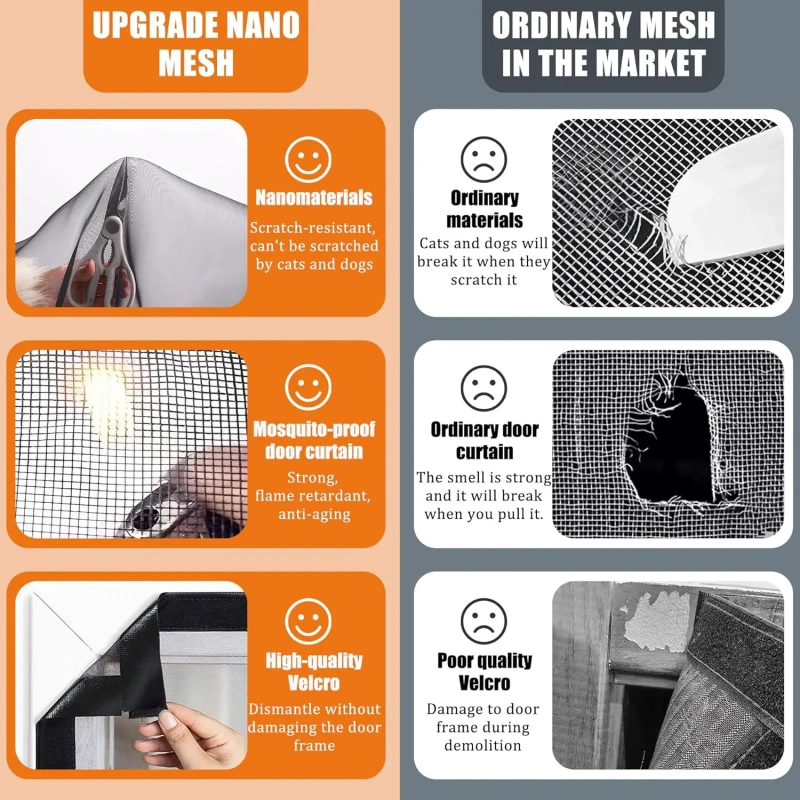 UPGRADE NANO MESH

Nanomaterials

Scratch-resistant, can't be scratched by cats and dogs

Mosquito-proof door curtain

Strong, flame retardant, anti-aging

High-quality Velcro

Dismantle without damaging the door frame

ORDINARY MESH IN THE MARKET

Ordinary materials

Cats and dogs will break it when they scratch it

Ordinary door curtain

The smell is strong and it will break when you pull it.

Poor quality Velcro

Damage to door frame during demolition