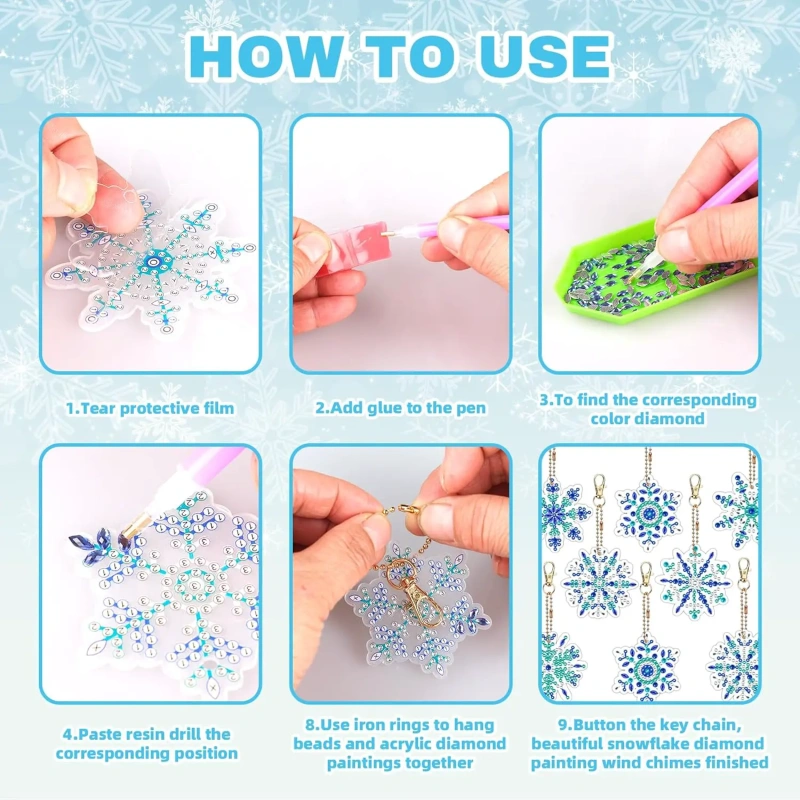 HOW TO USE

1.Tear protective film

2.Add glue to the pen

3.To find the corresponding color diamond

4.Paste resin drill the corresponding position

8.Use iron rings to hang beads and acrylic diamond paintings together

9.Button the key chain, beautiful snowflake diamond painting wind chimes finished