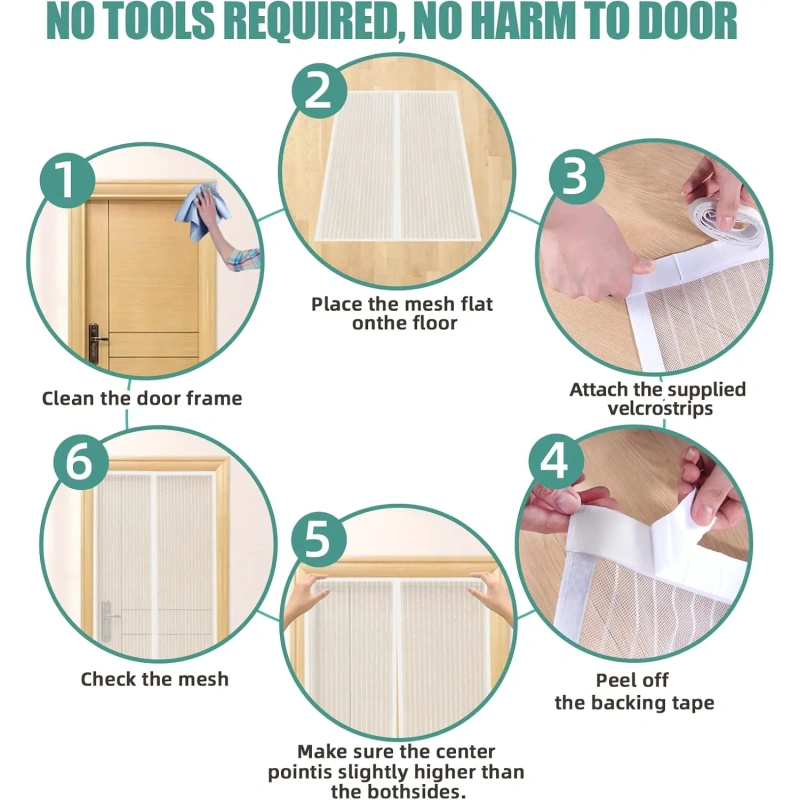 NO TOOLS REQUIRED, NO HARM TO DOOR

1
Clean the door frame

2
Place the mesh flat onthe floor

3
Attach the supplied velcrostrips

4
Peel off the backing tape

5
Make sure the center pointis slightly higher than the bothsides.

6
Check the mesh