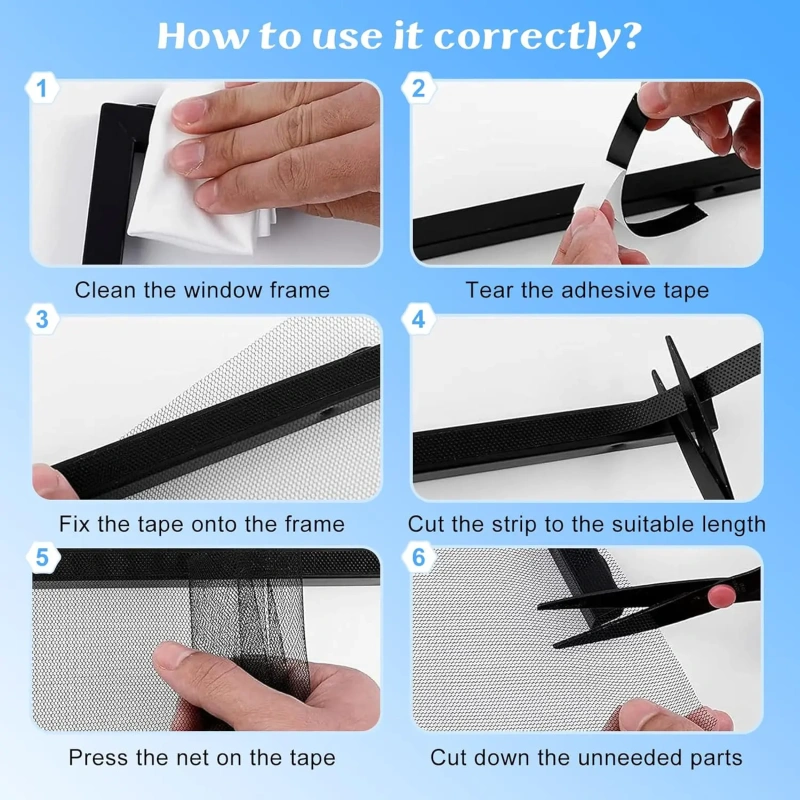 How to use it correctly?

1
Clean the window frame

2
Tear the adhesive tape

3
Fix the tape onto the frame

4
Cut the strip to the suitable length

5
Press the net on the tape

6
Cut down the unneeded parts