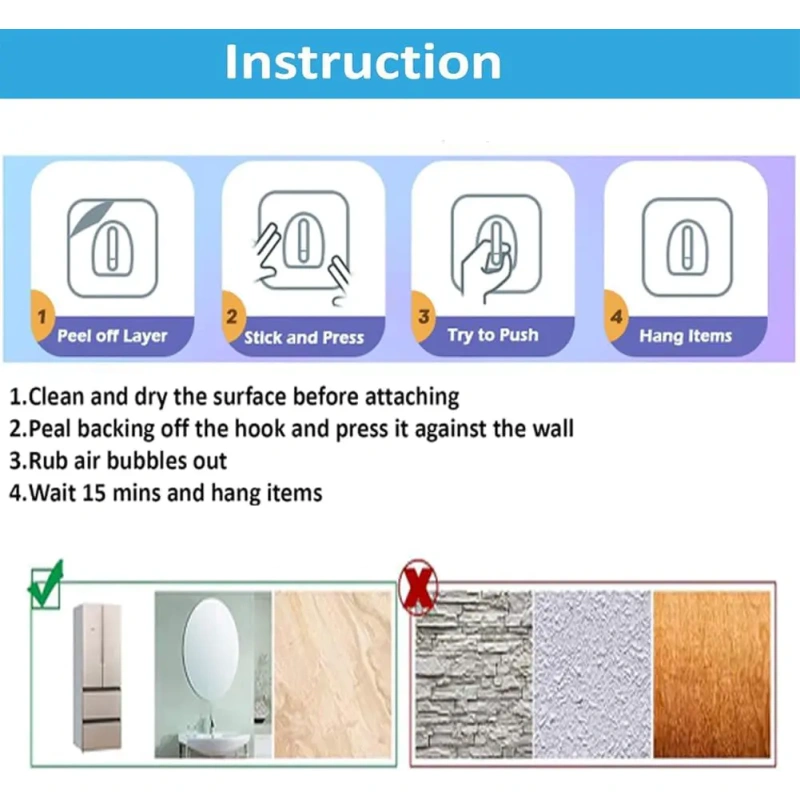 Instruction

1 Peel off Layer

2 Stick and Press

3 Try to Push

4 Hang Items

1.Clean and dry the surface before attaching
2.Peal backing off the hook and press it against the wall
3.Rub air bubbles out
4.Wait 15 mins and hang items