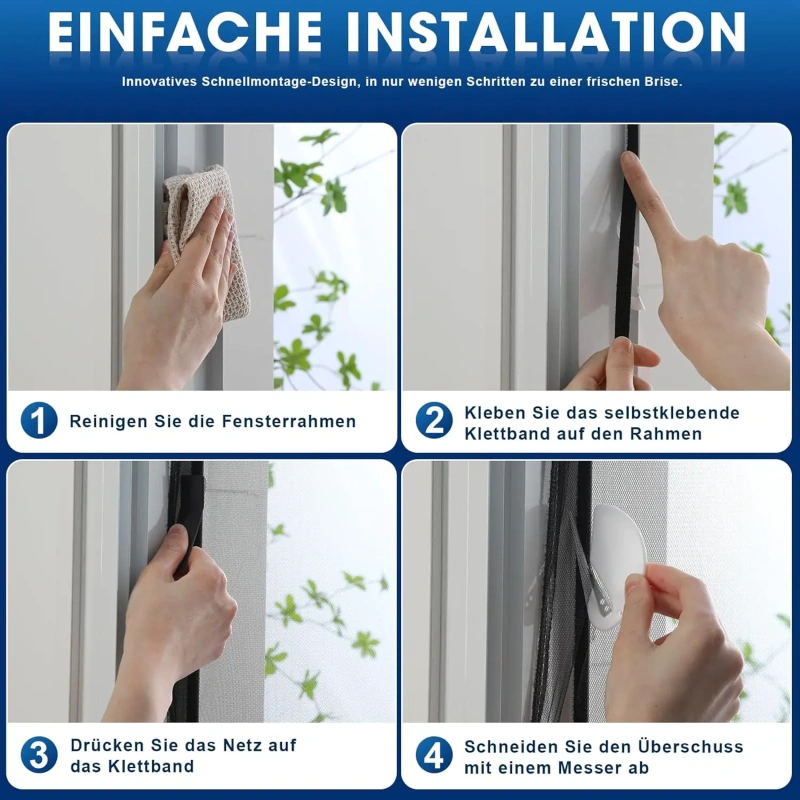 EINFACHE INSTALLATION

Innovatives Schnellmontage-Design, in nur wenigen Schritten zu einer frischen Brise.

1 Reinigen Sie die Fensterrahmen

2 Kleben Sie das selbstklebende Klettband auf den Rahmen

3 Drücken Sie das Netz auf das Klettband

4 Schneiden Sie den Überschuss mit einem Messer ab