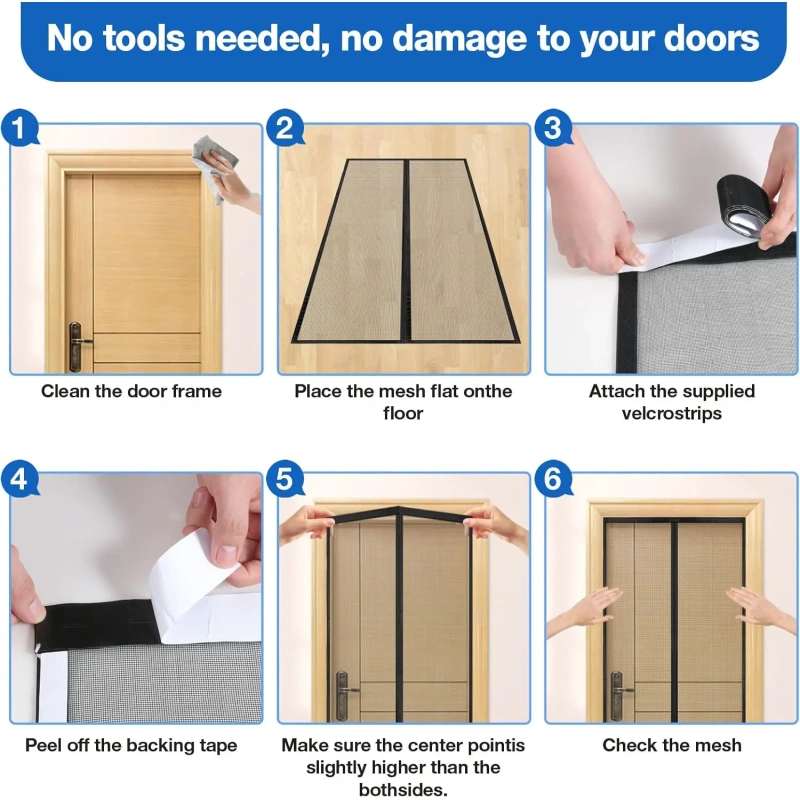 No tools needed, no damage to your doors

1
Clean the door frame

2
Place the mesh flat onthe floor

3
Attach the supplied velcrostrips

4
Peel off the backing tape

5
Make sure the center pointis slightly higher than the bothsides.

6
Check the mesh