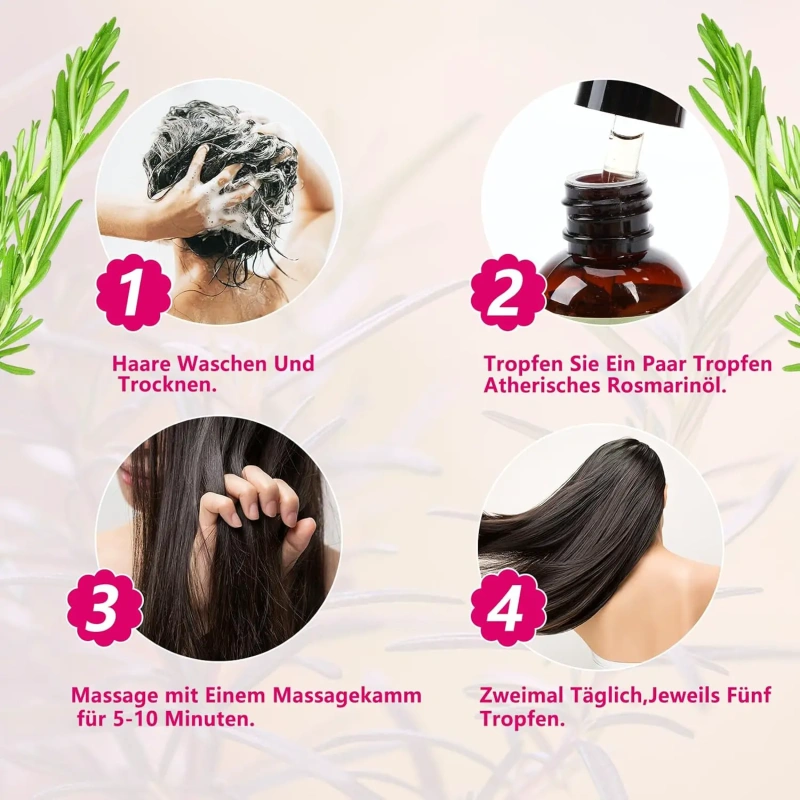 1

Haare Waschen Und Trocknen.

2

Tropfen Sie Ein Paar Tropfen Atherisches Rosmarinöl.

3

Massage mit Einem Massagekamm für 5-10 Minuten.

4

Zweimal Täglich,Jeweils Fünf Tropfen.