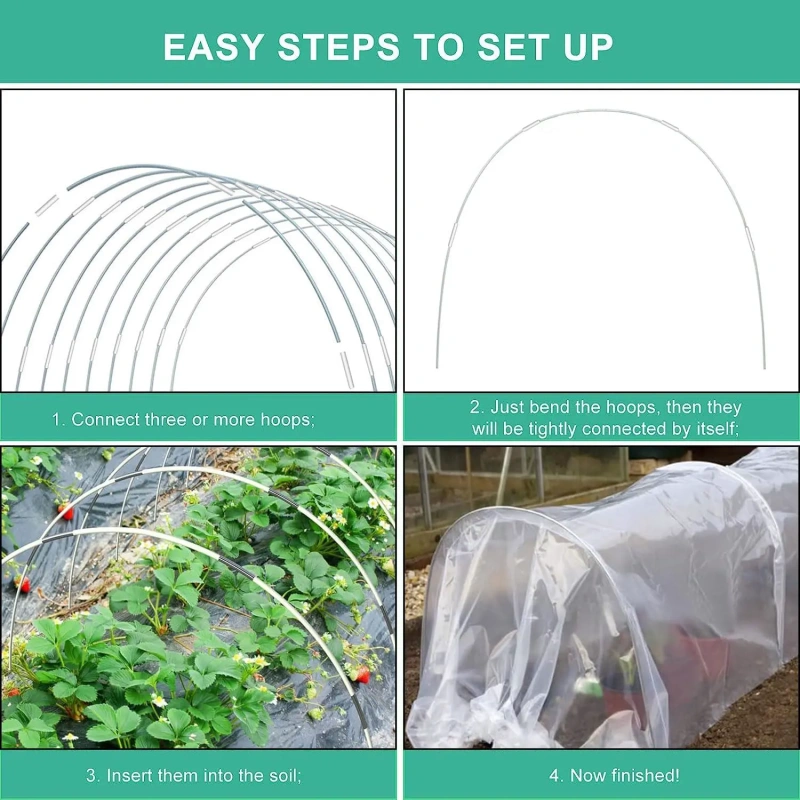 EASY STEPS TO SET UP

1. Connect three or more hoops;

2. Just bend the hoops, then they will be tightly connected by itself;

3. Insert them into the soil;

4. Now finished!