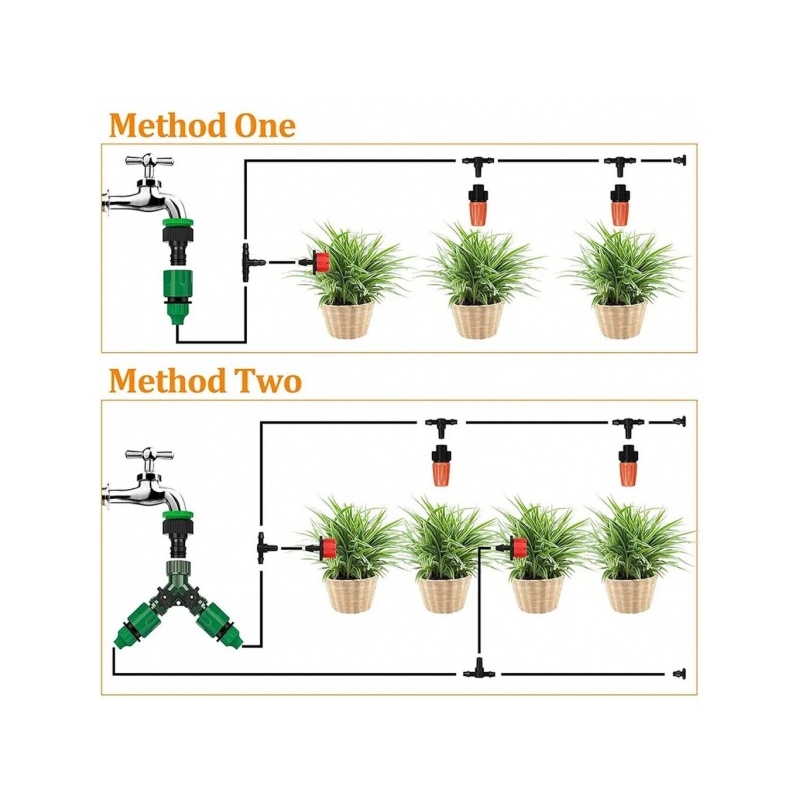 Method One

Method Two