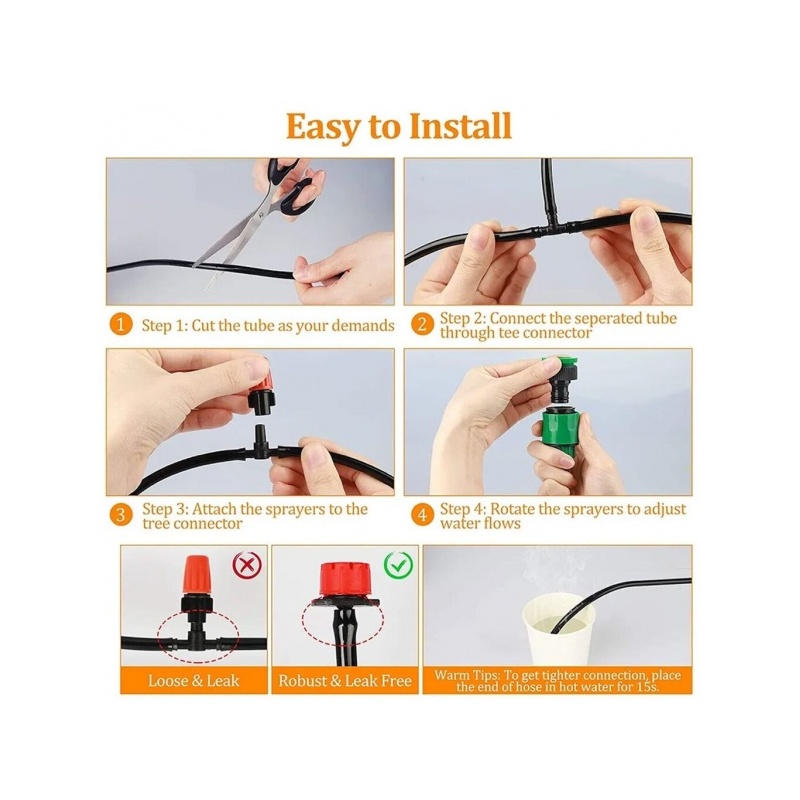 Easy to Install

1 Step 1: Cut the tube as your demands

2 Step 2: Connect the seperated tube through tee connector

3 Step 3: Attach the sprayers to the tree connector

4 Step 4: Rotate the sprayers to adjust water flows

Loose & Leak

Robust & Leak Free

Warm Tips: To get tighter connection, place the end of hose in hot water for 15s.