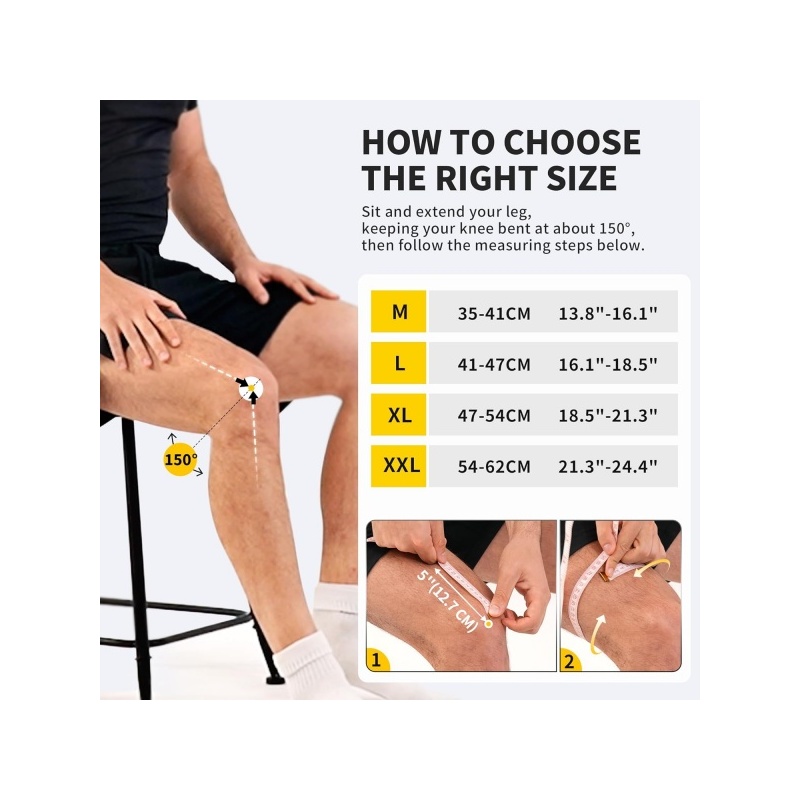 HOW TO CHOOSE THE RIGHT SIZE

Sit and extend your leg, keeping your knee bent at about 150°, then follow the measuring steps below.

| M | 35-41CM | 13.8"-16.1" |
|---|---|---|
| L | 41-47CM | 16.1"-18.5" |
| XL | 47-54CM | 18.5"-21.3" |
| XXL | 54-62CM | 21.3"-24.4" |

150°

5"(12.7 CM)

1

2