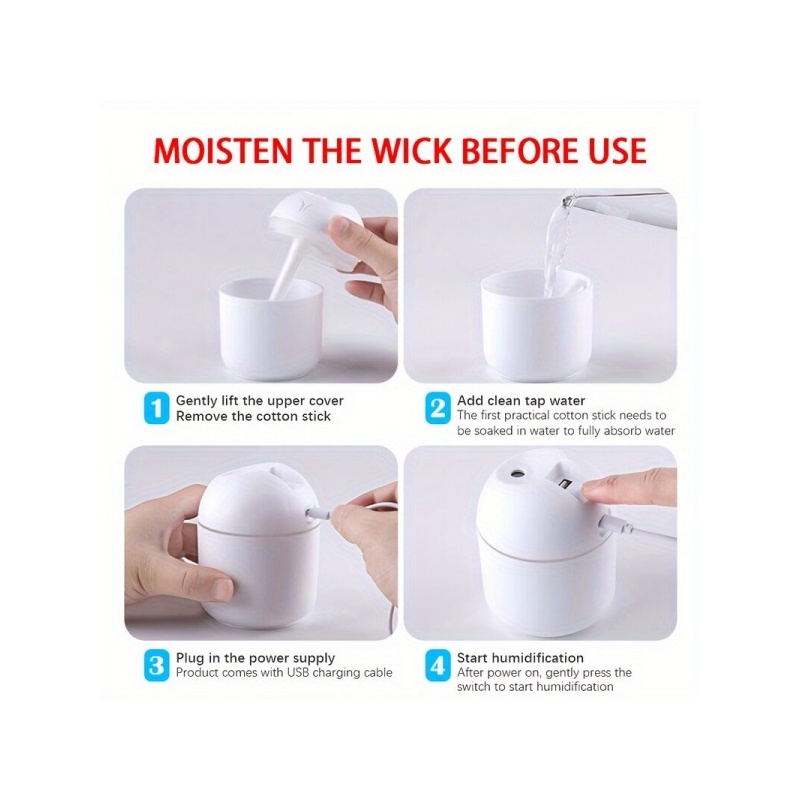 MOISTEN THE WICK BEFORE USE

1 Gently lift the upper cover
Remove the cotton stick

2 Add clean tap water
The first practical cotton stick needs to be soaked in water to fully absorb water

3 Plug in the power supply
Product comes with USB charging cable

4 Start humidification
After power on, gently press the switch to start humidification