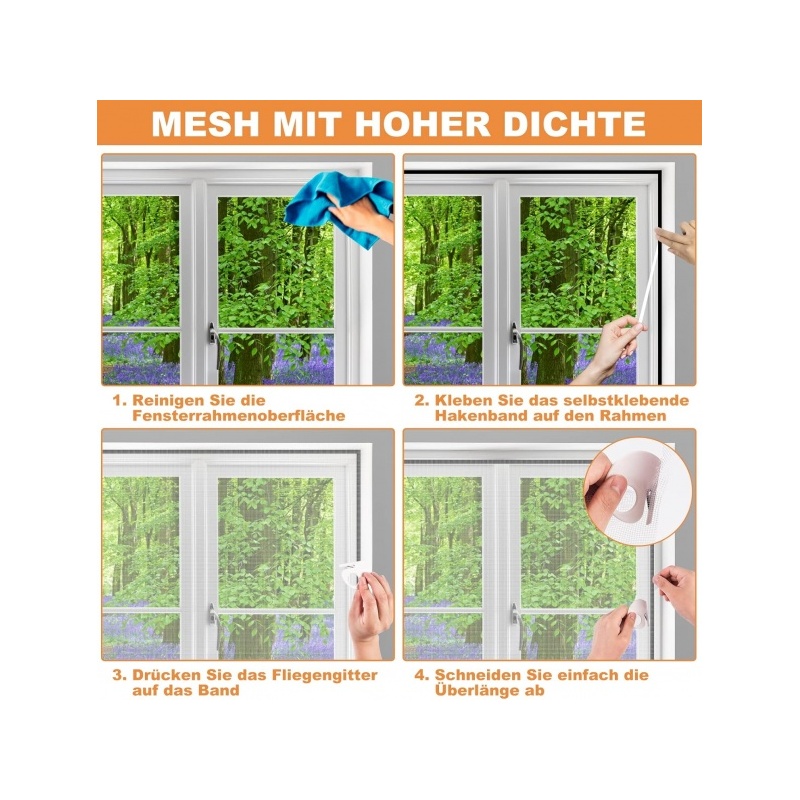 MESH MIT HOHER DICHTE

1. Reinigen Sie die Fensterrahmenoberfläche

2. Kleben Sie das selbstklebende Hakenband auf den Rahmen

3. Drücken Sie das Fliegengitter auf das Band

4. Schneiden Sie einfach die Überlänge ab