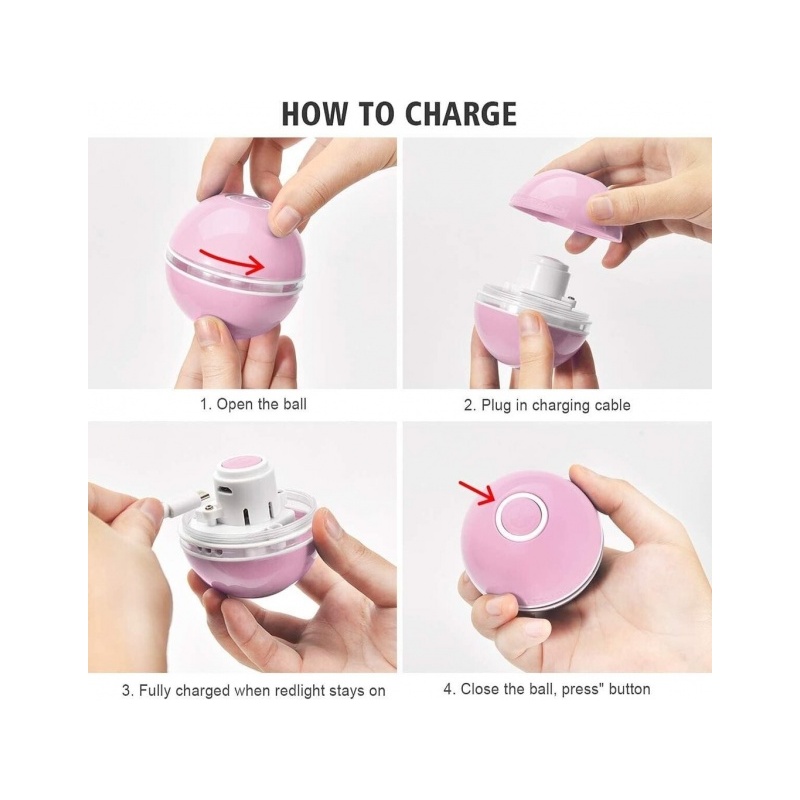 HOW TO CHARGE

1. Open the ball

2. Plug in charging cable

3. Fully charged when redlight stays on

4. Close the ball, press" button